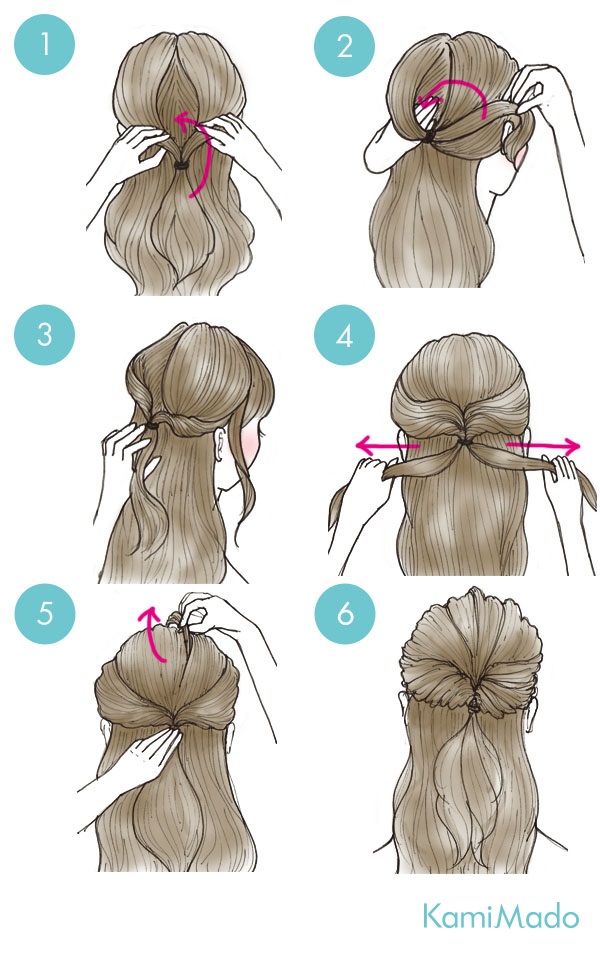 1
2
3
4
5
6
KamiMado